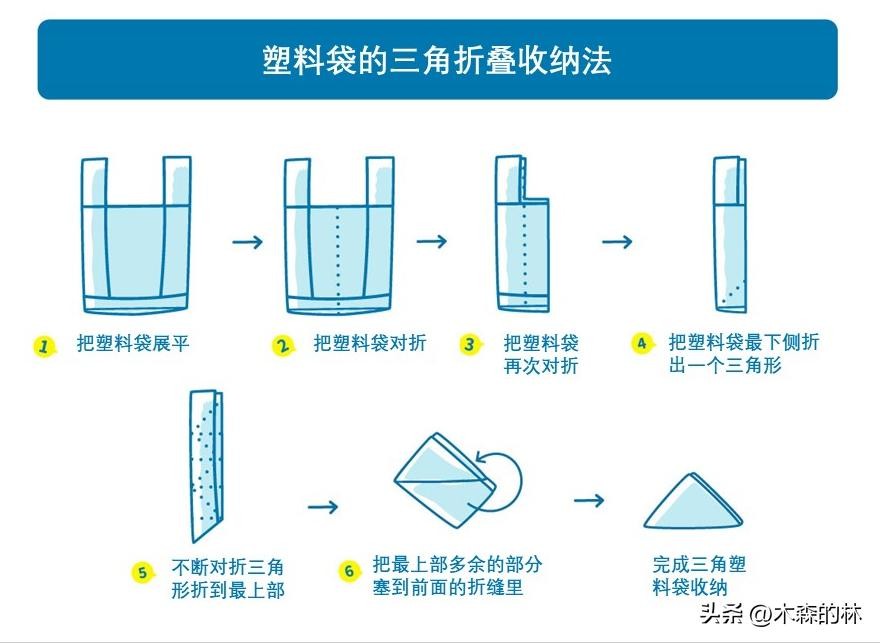 塑料袋的三角折叠收纳法

1 把塑料袋展平

2 把塑料袋对折

3 把塑料袋再次对折

4 把塑料袋最下侧折出一个三角形

5 不断对折三角形折到最上部

6 把最上部多余的部分塞到前面的折缝里

完成三角塑料袋收纳

头条 @木森的林