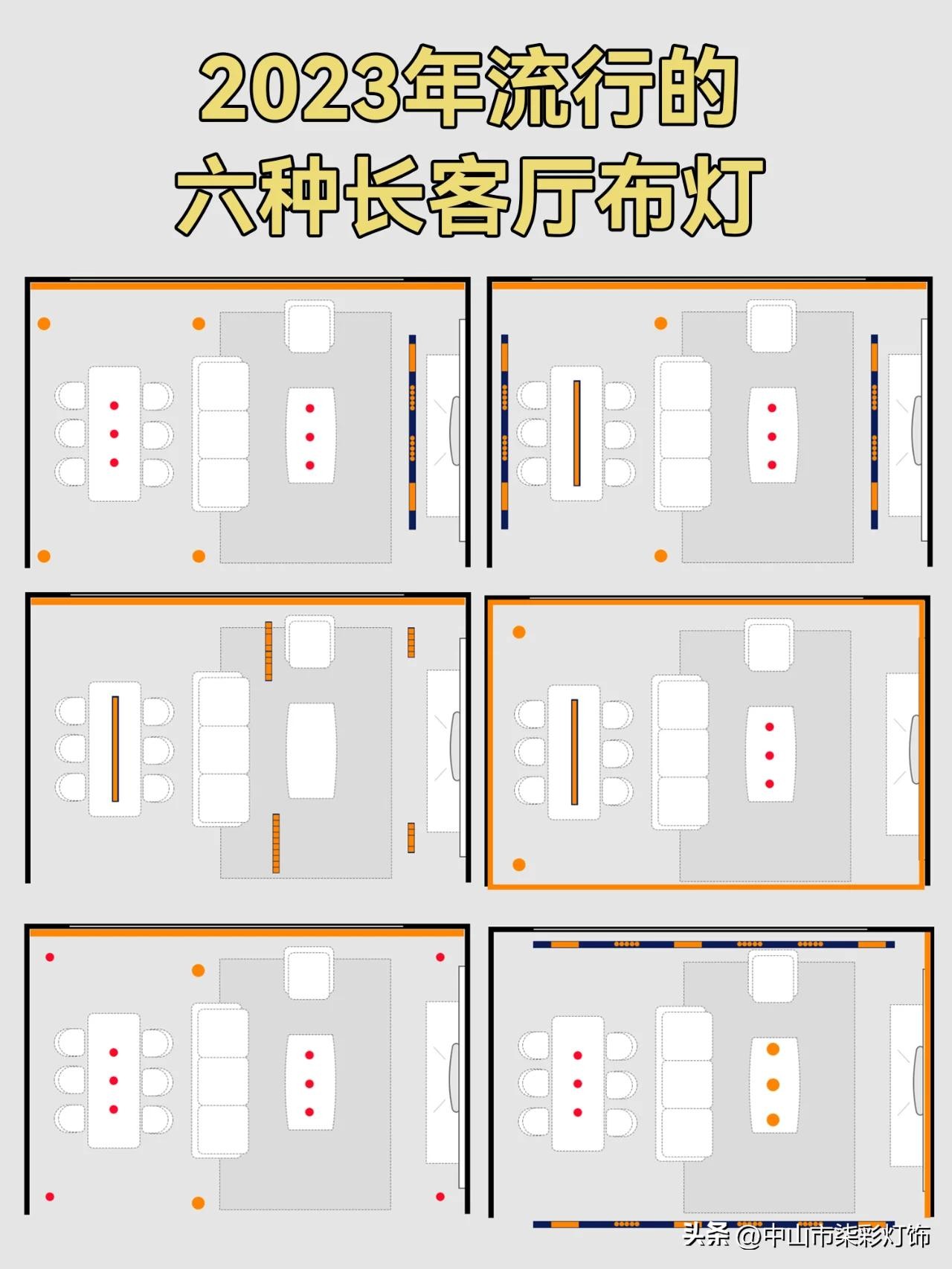 2023年流行的
六种长客厅布灯

头条 @中山市柒彩灯饰