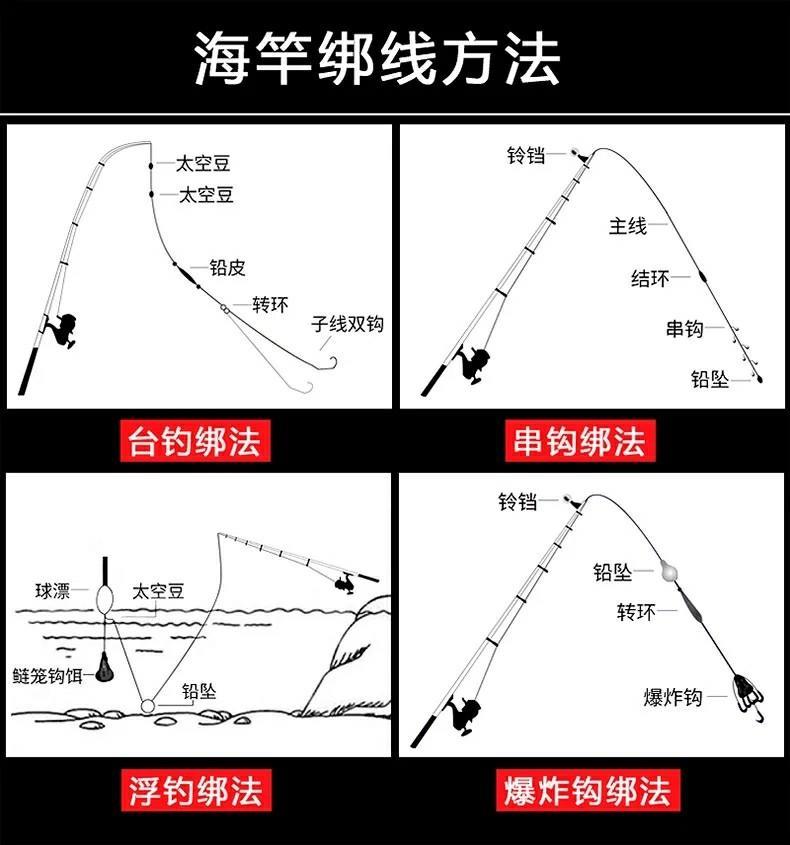 海竿绑线方法

太空豆
太空豆
铅皮
转环
子线双钩

台钓绑法

铃铛
主线
结环
串钩
铅坠

串钩绑法

球漂
太空豆
鲢笼钩饵
铅坠

浮钓绑法

铃铛
铅坠
转环
爆炸钩

爆炸钩绑法